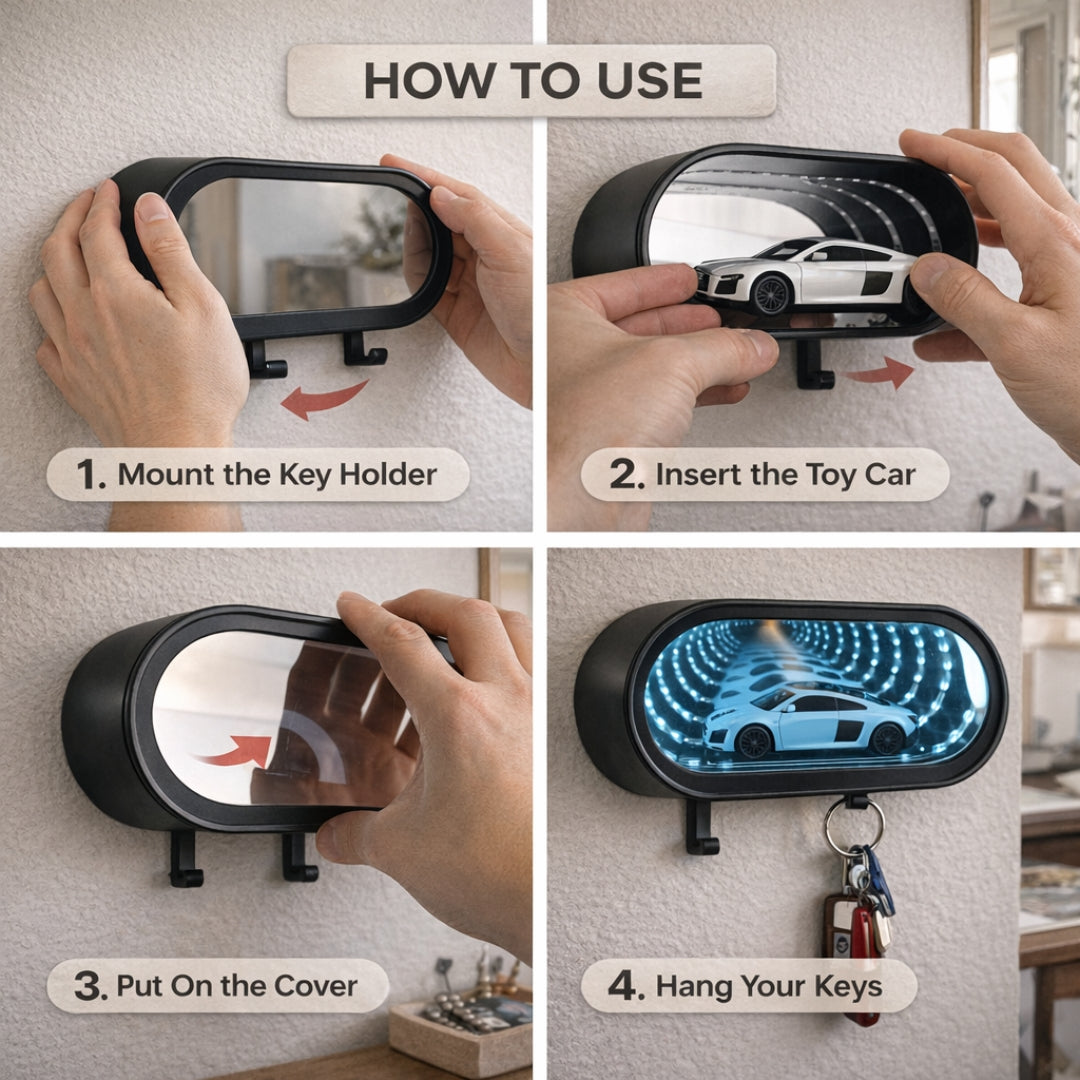 HOW TO USE

1. Mount the Key Holder

2. Insert the Toy Car

3. Put On the Cover

4. Hang Your Keys